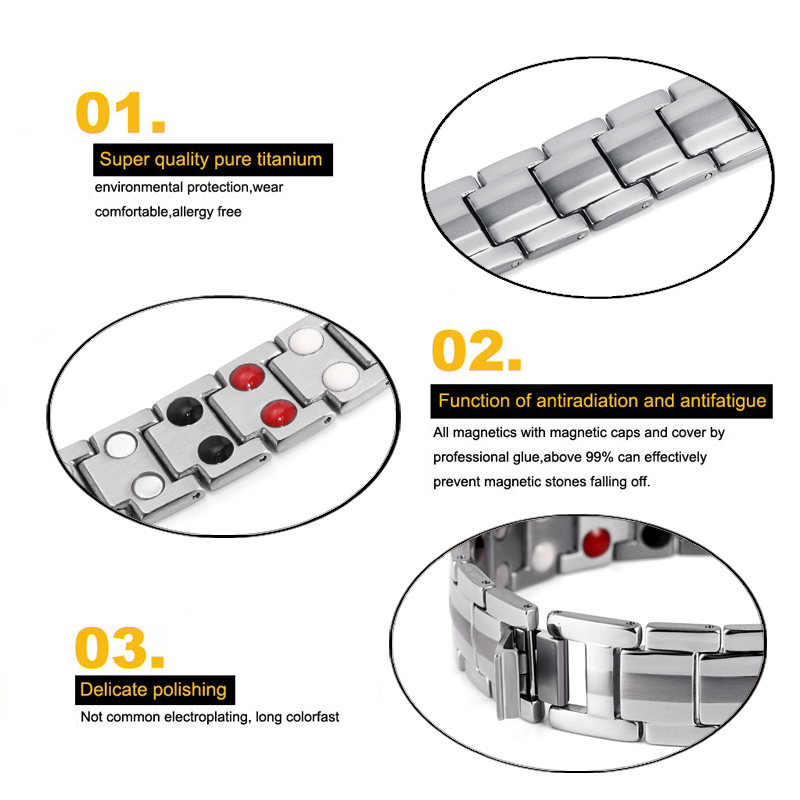 01.

Super quality pure titanium

environmental protection,wear comfortable,allergy free

02.

Function of antiradiation and antifatigue

All magnetics with magnetic caps and cover by professional glue,above 99% can effectively prevent magnetic stones falling off.

03.

Delicate polishing

Not common electroplating, long colorfast